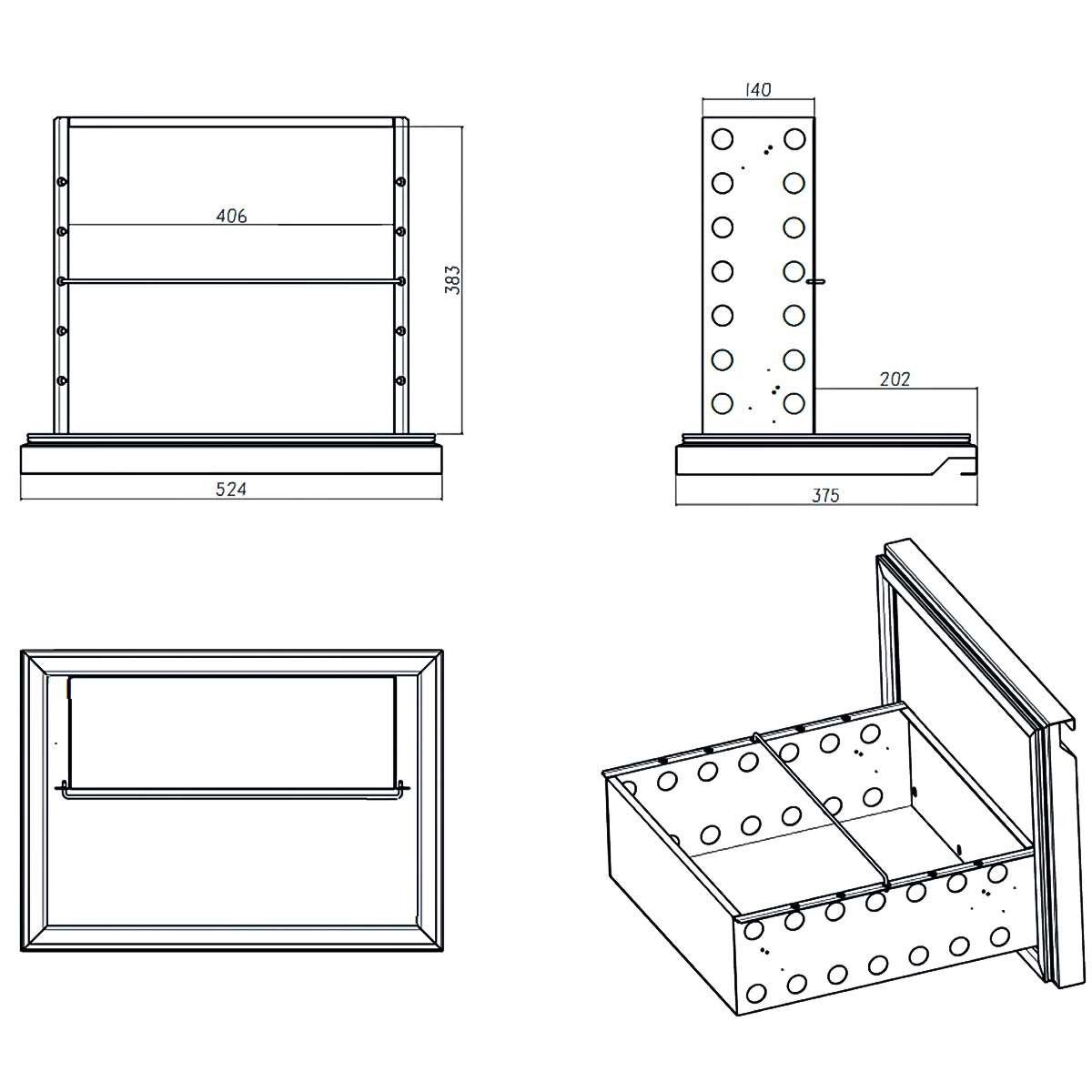 406

383

524

140

202

375